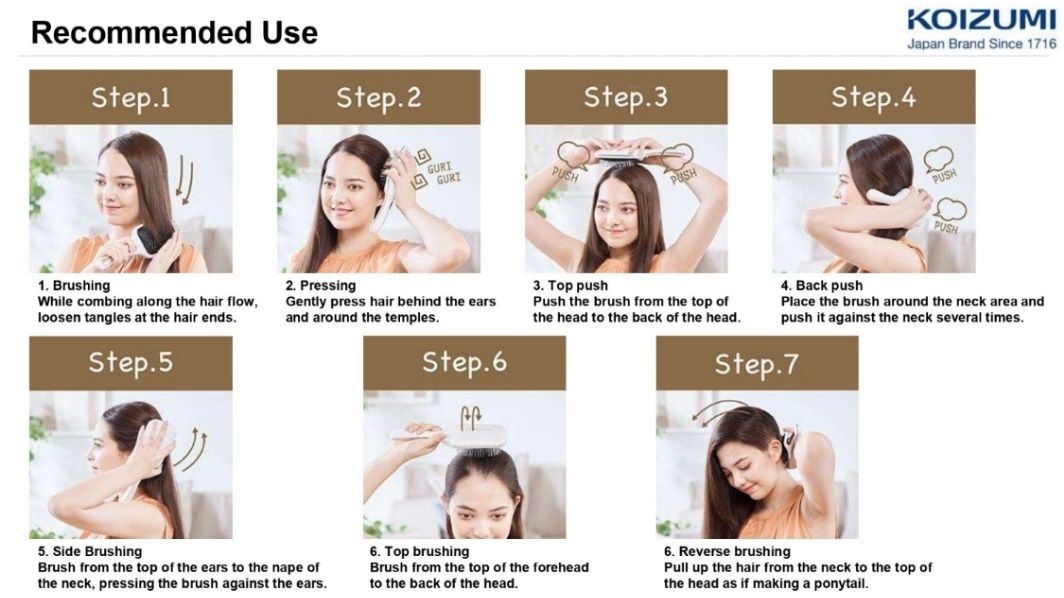 Recommended Use

KOIZUMI
Japan Brand Since 1716

Step.1

1. Brushing
While combing along the hair flow, loosen tangles at the hair ends.

Step.2

GURI GURI

2. Pressing
Gently press hair behind the ears and around the temples.

Step.3

PUSH PUSH

3. Top push
Push the brush from the top of the head to the back of the head.

Step.4

PUSH PUSH

4. Back push
Place the brush around the neck area and push it against the neck several times.

Step.5

5. Side Brushing
Brush from the top of the ears to the nape of the neck, pressing the brush against the ears.

Step.6

6. Top brushing
Brush from the top of the forehead to the back of the head.

Step.7

6. Reverse brushing
Pull up the hair from the neck to the top of the head as if making a ponytail.